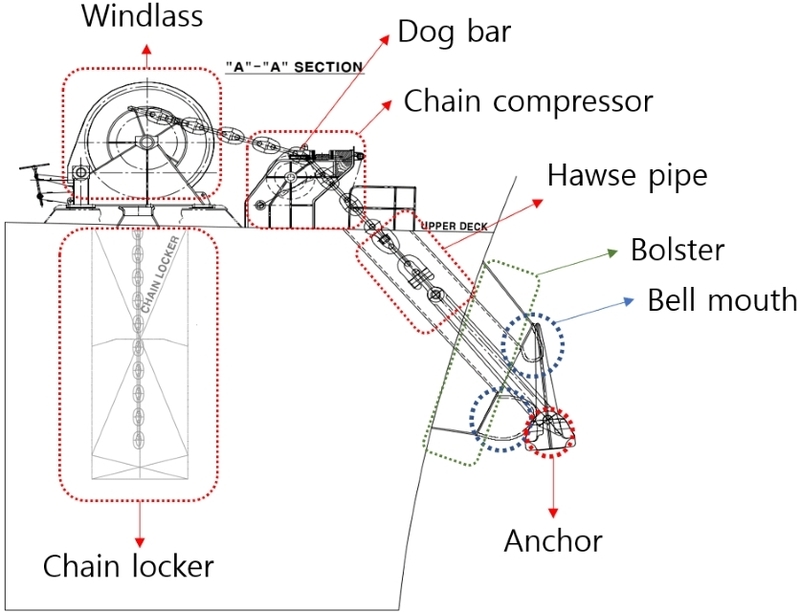 Windlass

"A"-"A" SECTION

Dog bar

Chain compressor

Hawse pipe

UPPER DECK

Bolster

Bell mouth

CHAIN LOCKER

Anchor

Chain locker